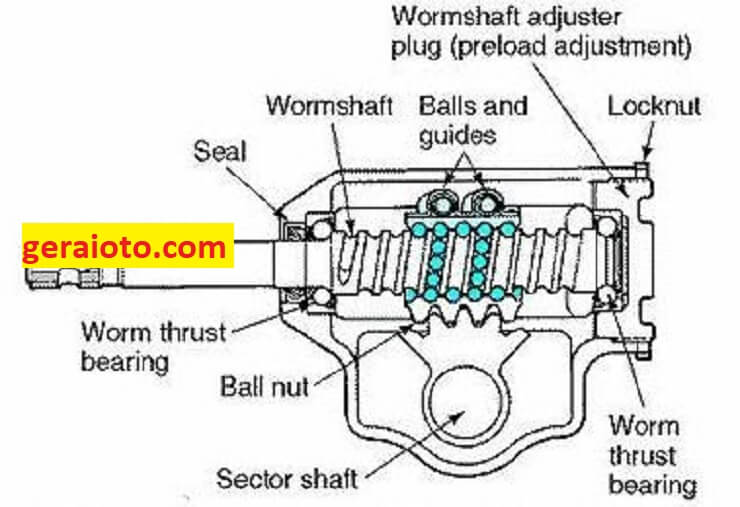 Wormshaft adjuster plug (preload adjustment)

Wormshaft

Balls and guides

Locknut

Seal

geraioto.com

Worm thrust bearing

Ball nut

Sector shaft

Worm thrust bearing