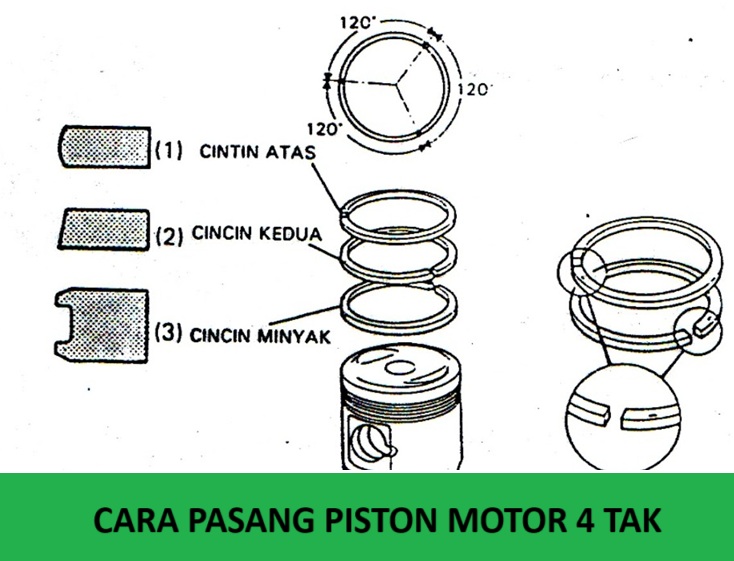 120°

120°

120°

(1) CINTIN ATAS

(2) CINCIN KEDUA

(3) CINCIN MINYAK

CARA PASANG PISTON MOTOR 4 TAK