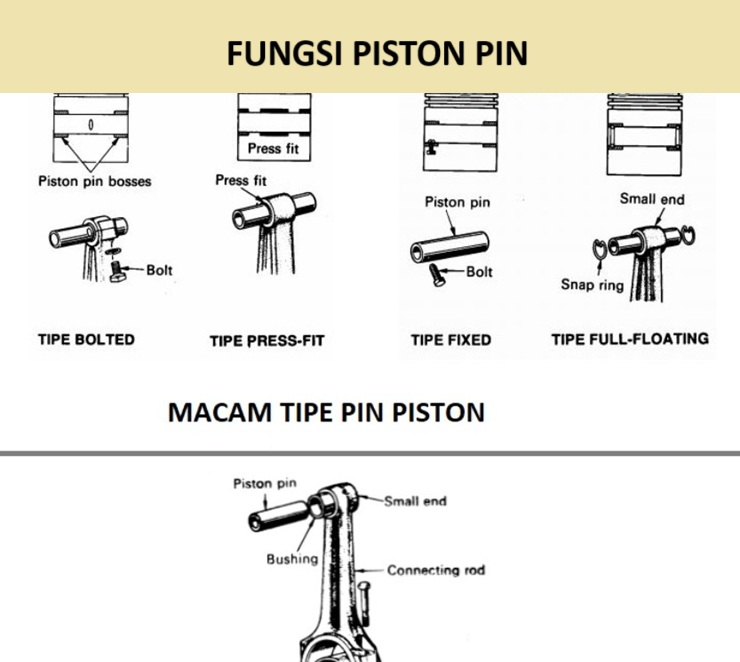 FUNGSI PISTON PIN

Piston pin bosses

Bolt

TIPE BOLTED

Press fit

Press fit

TIPE PRESS-FIT

Piston pin

Bolt

TIPE FIXED

Small end

Snap ring

TIPE FULL-FLOATING

MACAM TIPE PIN PISTON

Piston pin

Small end

Bushing

Connecting rod