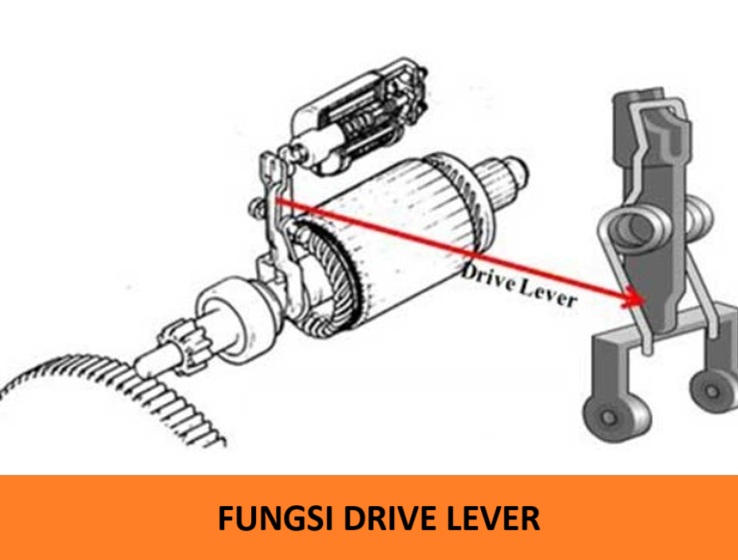 Drive Lever

FUNGSI DRIVE LEVER